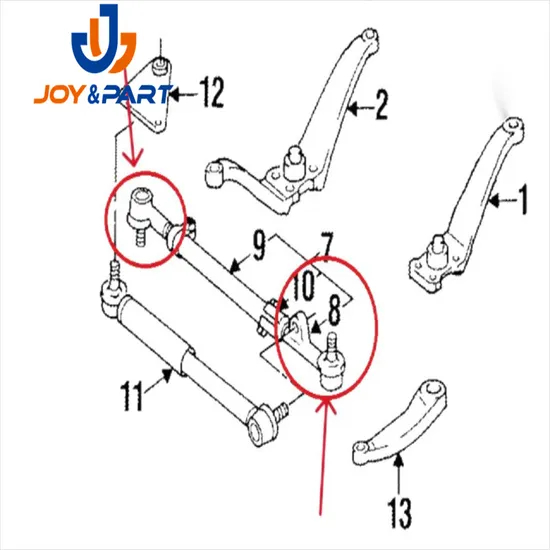 JOY&PART

12
2
1
9
7
10
8
11
13