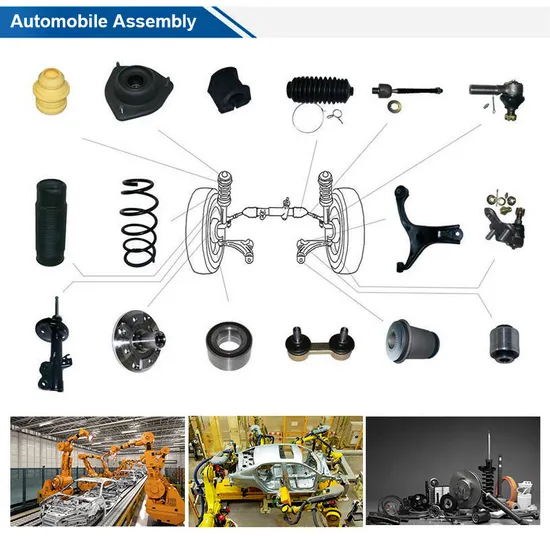 Automobile Assembly