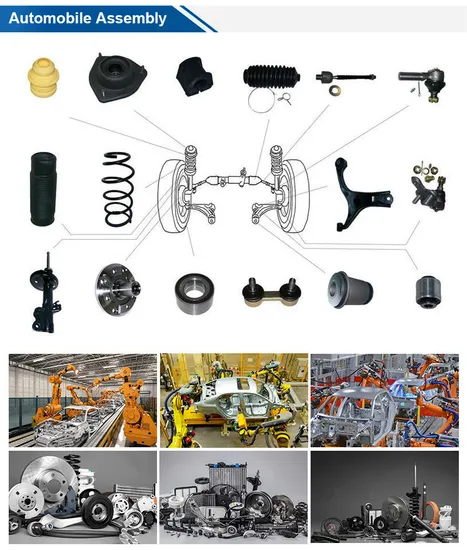 Automobile Assembly